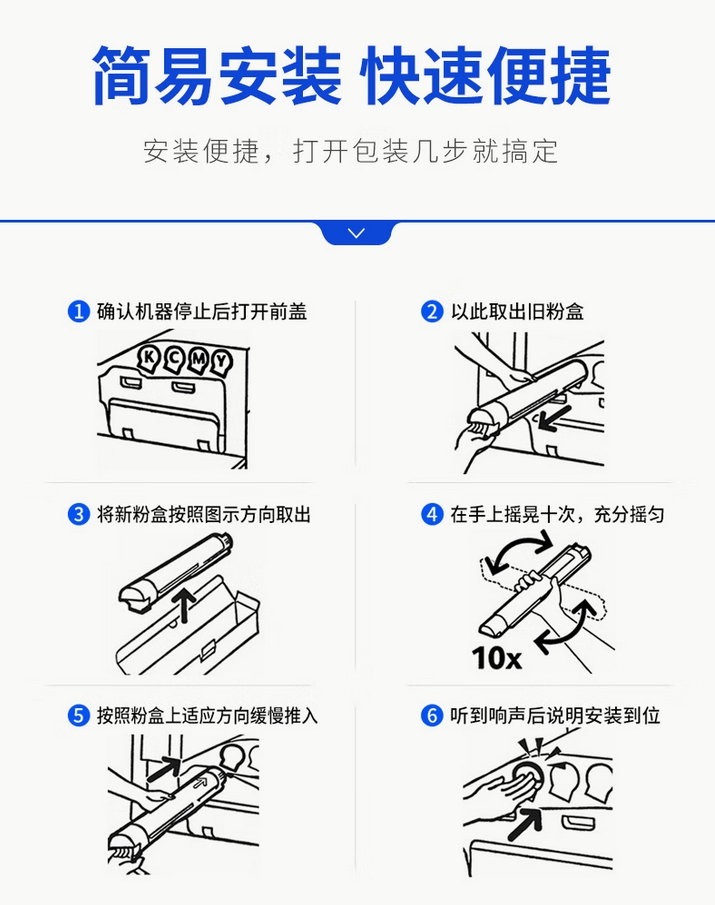 简易安装 快速便捷

安装便捷，打开包装几步就搞定

1 确认机器停止后打开前盖

K C M Y

2 以此取出旧粉盒

3 将新粉盒按照图示方向取出

4 在手上摇晃十次，充分摇匀

10x

5 按照粉盒上适应方向缓慢推入

6 听到响声后说明安装到位